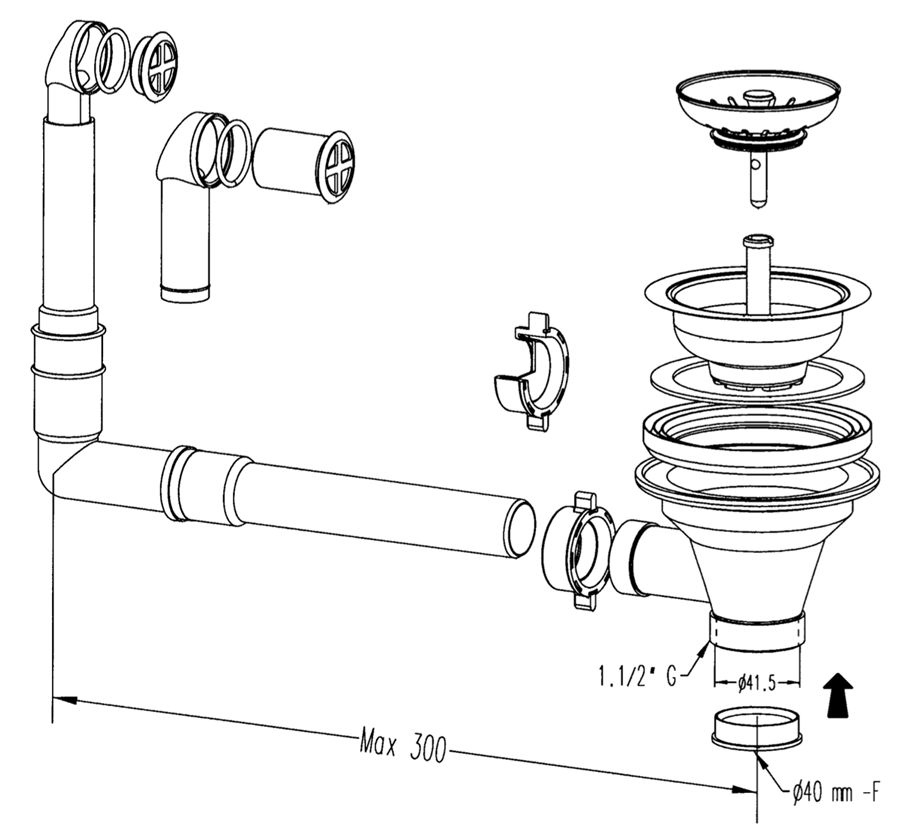 1.1/2" G

ø41.5

Max 300

ø40 mm -F